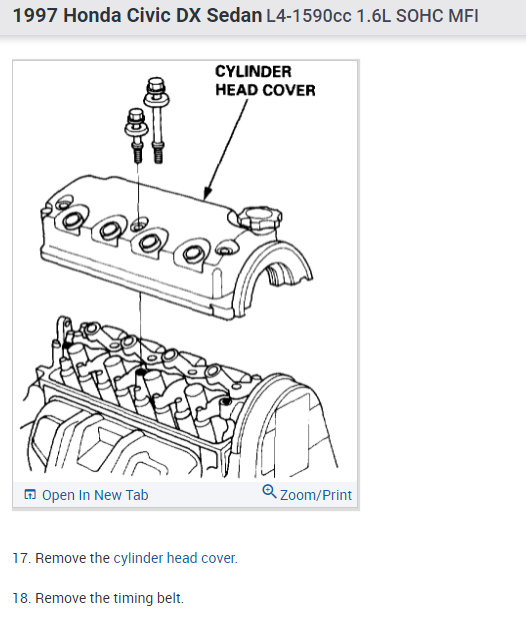 1997 Honda Civic DX Sedan L4-1590cc 1.6L SOHC MFI

CYLINDER HEAD COVER

Open In New Tab

Zoom/Print

17. Remove the cylinder head cover.

18. Remove the timing belt.