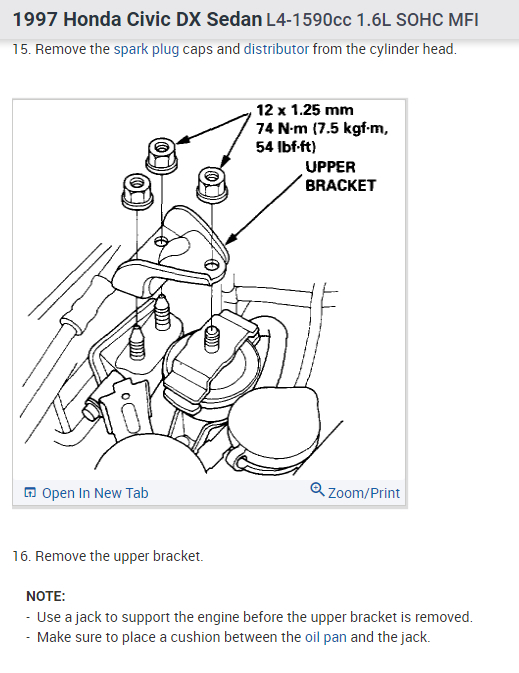 1997 Honda Civic DX Sedan L4-1590cc 1.6L SOHC MFI

15. Remove the spark plug caps and distributor from the cylinder head.

12 x 1.25 mm
74 N·m (7.5 kgf·m, 54 lbf·ft)

UPPER BRACKET

Open In New Tab

Zoom/Print

16. Remove the upper bracket.

NOTE:
- Use a jack to support the engine before the upper bracket is removed.
- Make sure to place a cushion between the oil pan and the jack.