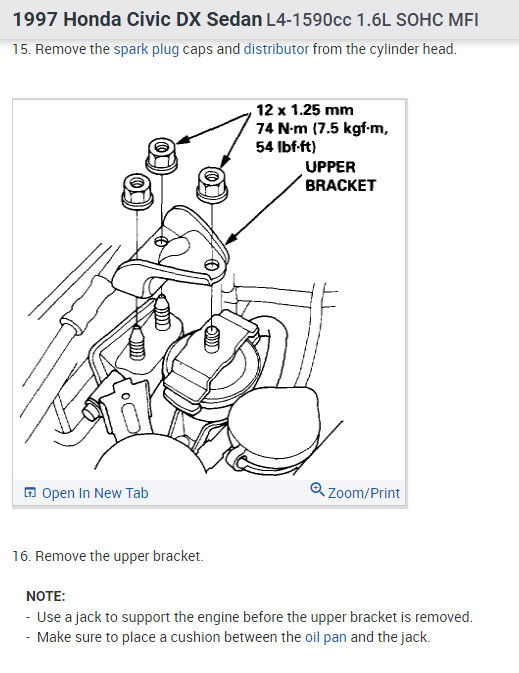 1997 Honda Civic DX Sedan L4-1590cc 1.6L SOHC MFI

15. Remove the spark plug caps and distributor from the cylinder head.

12 x 1.25 mm
74 N·m (7.5 kgf·m, 54 lbf·ft)

UPPER BRACKET

Open In New Tab

Zoom/Print

16. Remove the upper bracket.

NOTE:
- Use a jack to support the engine before the upper bracket is removed.
- Make sure to place a cushion between the oil pan and the jack.