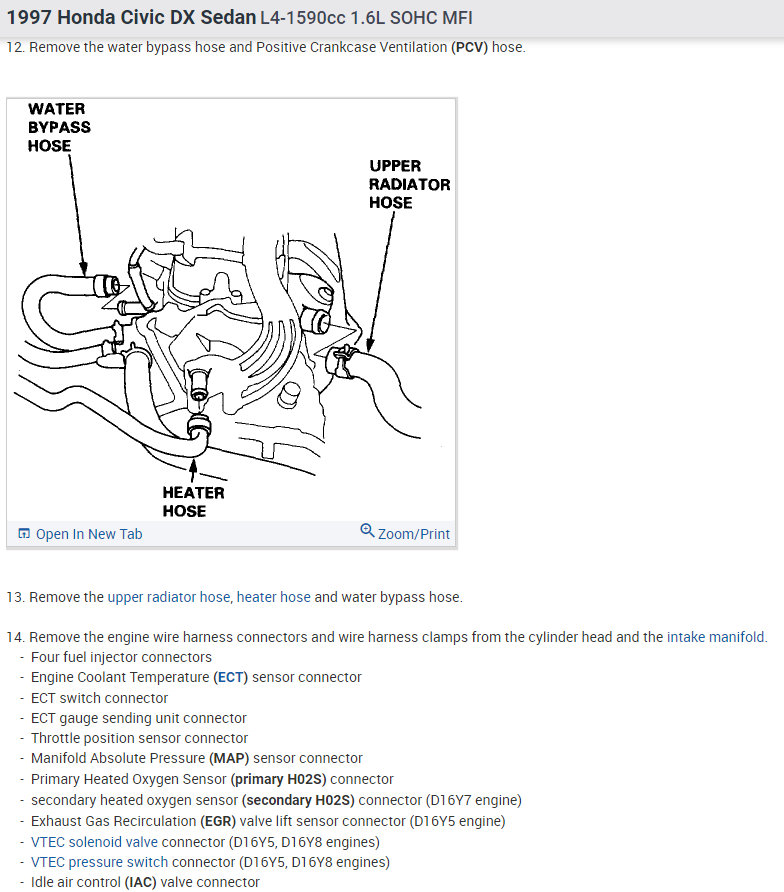 1997 Honda Civic DX Sedan L4-1590cc 1.6L SOHC MFI

12. Remove the water bypass hose and Positive Crankcase Ventilation (PCV) hose.

WATER BYPASS HOSE

UPPER RADIATOR HOSE

HEATER HOSE

Open In New Tab

Zoom/Print

13. Remove the upper radiator hose, heater hose and water bypass hose.

14. Remove the engine wire harness connectors and wire harness clamps from the cylinder head and the intake manifold.
- Four fuel injector connectors
- Engine Coolant Temperature (ECT) sensor connector
- ECT switch connector
- ECT gauge sending unit connector
- Throttle position sensor connector
- Manifold Absolute Pressure (MAP) sensor connector
- Primary Heated Oxygen Sensor (primary H02S) connector
- secondary heated oxygen sensor (secondary H02S) connector (D16Y7 engine)
- Exhaust Gas Recirculation (EGR) valve lift sensor connector (D16Y5 engine)
- VTEC solenoid valve connector (D16Y5, D16Y8 engines)
- VTEC pressure switch connector (D16Y5, D16Y8 engines)
- Idle air control (IAC) valve connector