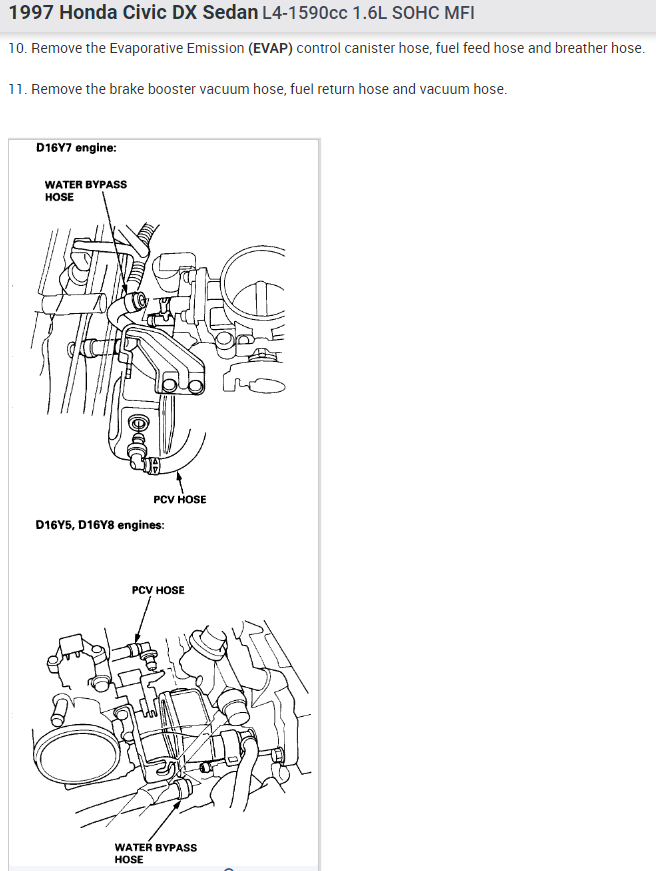 1997 Honda Civic DX Sedan L4-1590cc 1.6L SOHC MFI

10. Remove the Evaporative Emission (EVAP) control canister hose, fuel feed hose and breather hose.

11. Remove the brake booster vacuum hose, fuel return hose and vacuum hose.

D16Y7 engine:

WATER BYPASS HOSE

PCV HOSE

D16Y5, D16Y8 engines:

PCV HOSE

WATER BYPASS HOSE