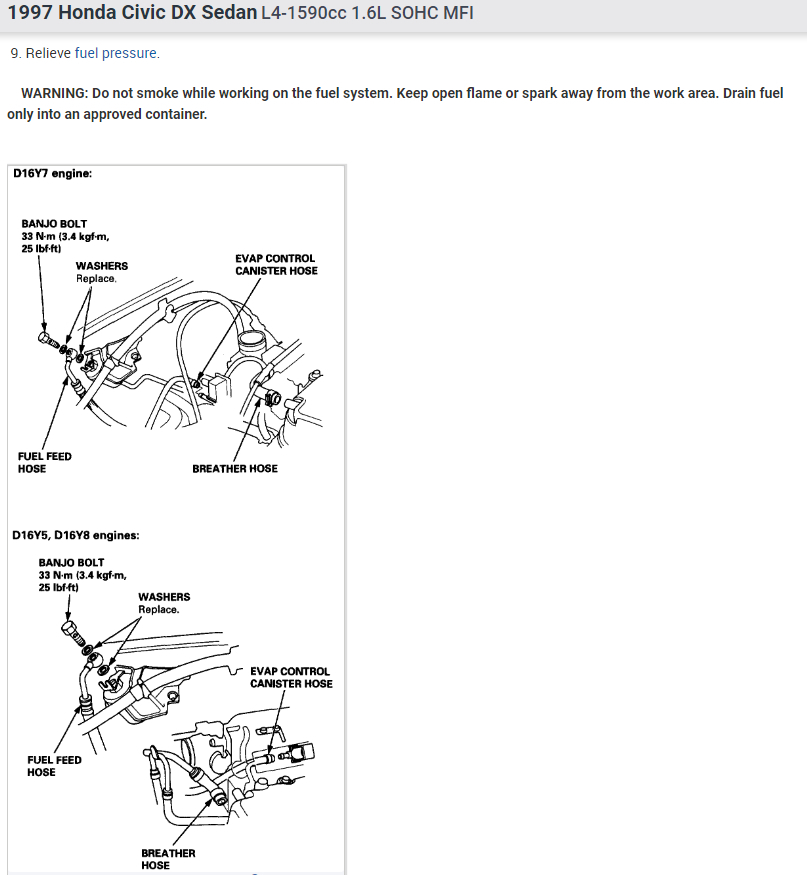 1997 Honda Civic DX Sedan L4-1590cc 1.6L SOHC MFI

9. Relieve fuel pressure.

WARNING: Do not smoke while working on the fuel system. Keep open flame or spark away from the work area. Drain fuel only into an approved container.

D16Y7 engine:

BANJO BOLT
33 N·m (3.4 kgf·m, 25 lbf·ft)

WASHERS
Replace.

EVAP CONTROL CANISTER HOSE

FUEL FEED HOSE

BREATHER HOSE

D16Y5, D16Y8 engines:

BANJO BOLT
33 N·m (3.4 kgf·m, 25 lbf·ft)

WASHERS
Replace.

EVAP CONTROL CANISTER HOSE

FUEL FEED HOSE

BREATHER HOSE