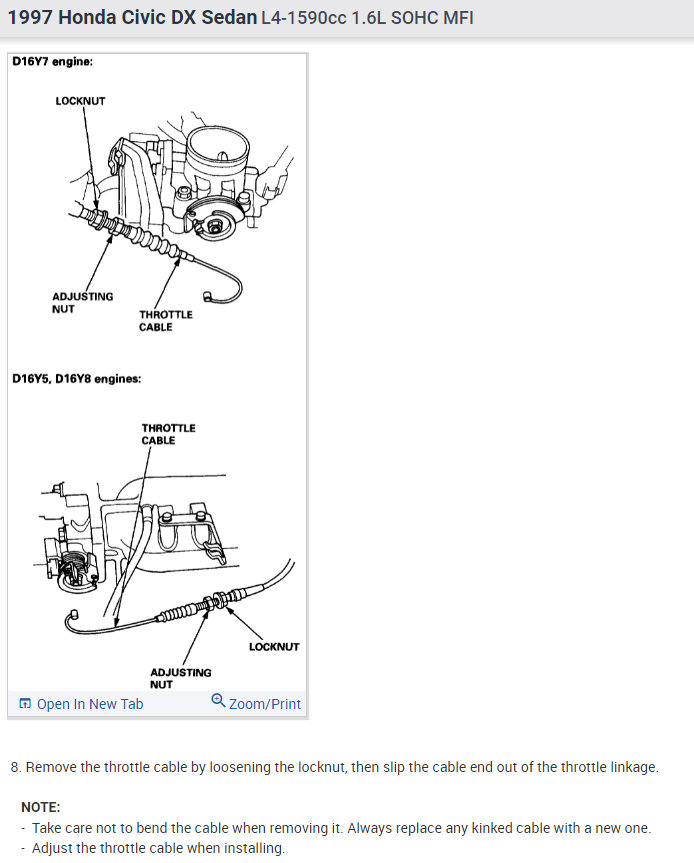 1997 Honda Civic DX Sedan L4-1590cc 1.6L SOHC MFI

D16Y7 engine:

LOCKNUT

ADJUSTING NUT

THROTTLE CABLE

D16Y5, D16Y8 engines:

THROTTLE CABLE

LOCKNUT

ADJUSTING NUT

Open In New Tab

Zoom/Print

8. Remove the throttle cable by loosening the locknut, then slip the cable end out of the throttle linkage.

NOTE:
- Take care not to bend the cable when removing it. Always replace any kinked cable with a new one.
- Adjust the throttle cable when installing.