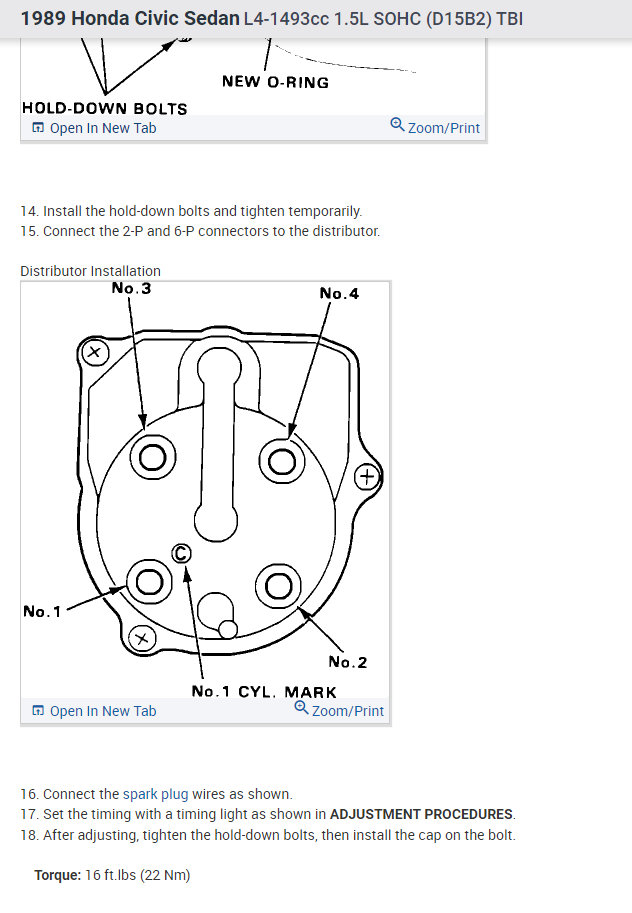 1989 Honda Civic Sedan L4-1493cc 1.5L SOHC (D15B2) TBI

NEW O-RING

HOLD-DOWN BOLTS

Open In New Tab

Zoom/Print

14. Install the hold-down bolts and tighten temporarily.
15. Connect the 2-P and 6-P connectors to the distributor.

Distributor Installation

No.3

No.4

No.1

No.2

No.1 CYL. MARK

Open In New Tab

Zoom/Print

16. Connect the spark plug wires as shown.
17. Set the timing with a timing light as shown in ADJUSTMENT PROCEDURES.
18. After adjusting, tighten the hold-down bolts, then install the cap on the bolt.

Torque: 16 ft.lbs (22 Nm)