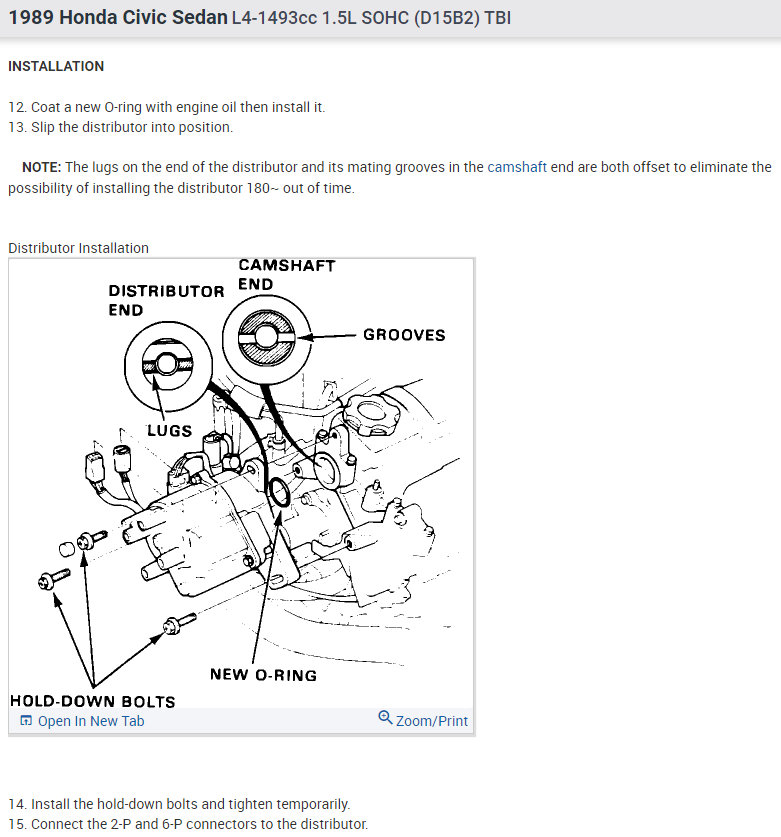 1989 Honda Civic Sedan L4-1493cc 1.5L SOHC (D15B2) TBI

INSTALLATION

12. Coat a new O-ring with engine oil then install it.
13. Slip the distributor into position.

NOTE: The lugs on the end of the distributor and its mating grooves in the camshaft end are both offset to eliminate the possibility of installing the distributor 180~ out of time.

Distributor Installation

CAMSHAFT END
DISTRIBUTOR END
GROOVES
LUGS
NEW O-RING
HOLD-DOWN BOLTS

Open In New Tab
Zoom/Print

14. Install the hold-down bolts and tighten temporarily.
15. Connect the 2-P and 6-P connectors to the distributor.