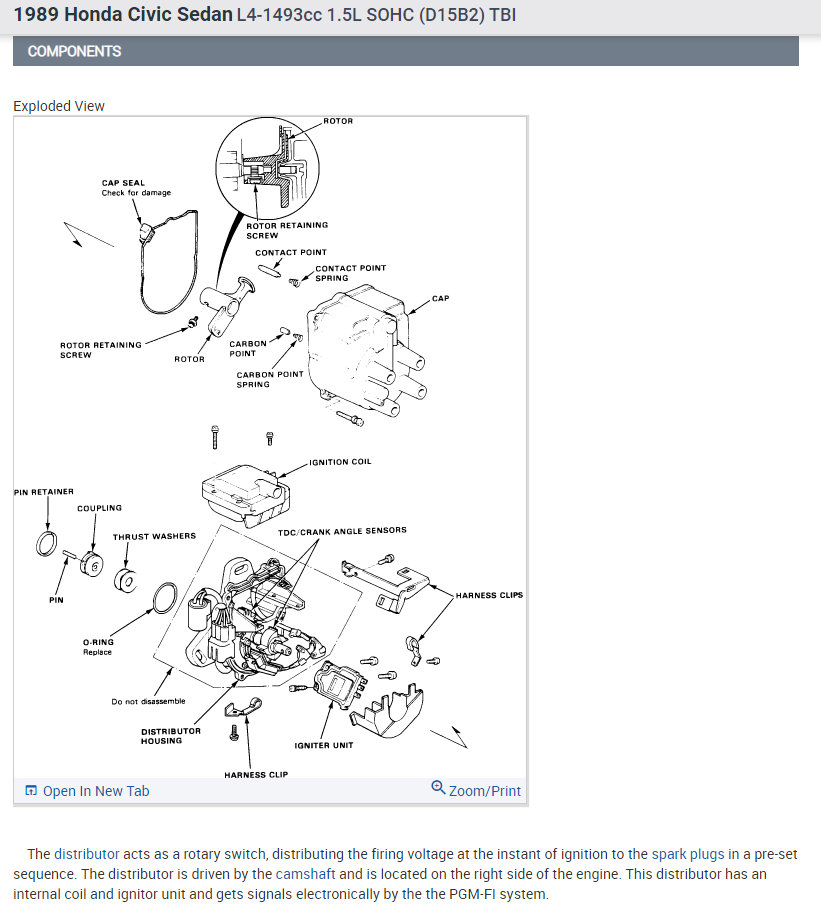 1989 Honda Civic Sedan L4-1493cc 1.5L SOHC (D15B2) TBI

COMPONENTS

Exploded View

ROTOR

CAP SEAL
Check for damage

ROTOR RETAINING SCREW

CONTACT POINT

CONTACT POINT SPRING

CAP

ROTOR RETAINING SCREW

ROTOR

CARBON POINT

CARBON POINT SPRING

IGNITION COIL

PIN RETAINER

COUPLING

THRUST WASHERS

TDC/CRANK ANGLE SENSORS

HARNESS CLIPS

PIN

O-RING
Replace

Do not disassemble

DISTRIBUTOR HOUSING

IGNITER UNIT

HARNESS CLIP

Open In New Tab

Zoom/Print

The distributor acts as a rotary switch, distributing the firing voltage at the instant of ignition to the spark plugs in a pre-set sequence. The distributor is driven by the camshaft and is located on the right side of the engine. This distributor has an internal coil and ignitor unit and gets signals electronically by the the PGM-FI system.