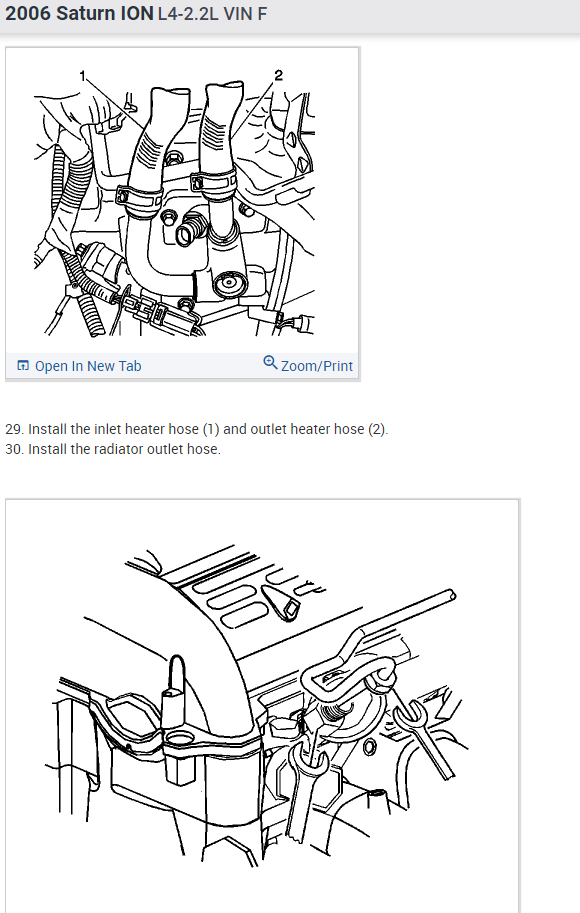 2006 Saturn ION L4-2.2L VIN F

1

2

Open In New Tab

Zoom/Print

29. Install the inlet heater hose (1) and outlet heater hose (2).
30. Install the radiator outlet hose.