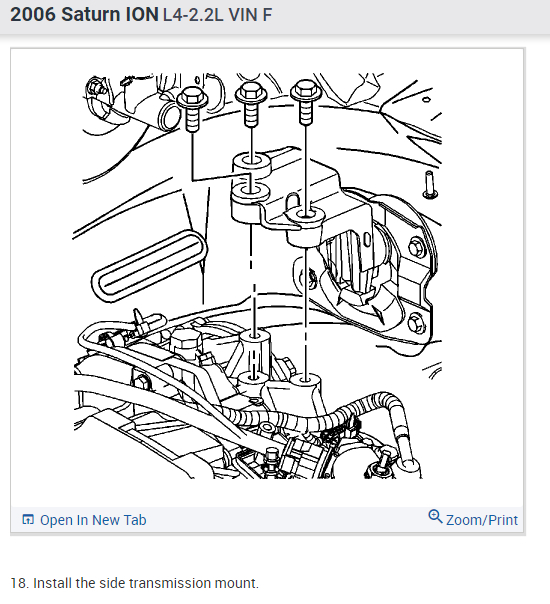 2006 Saturn ION L4-2.2L VIN F

Open In New Tab

Zoom/Print

18. Install the side transmission mount.