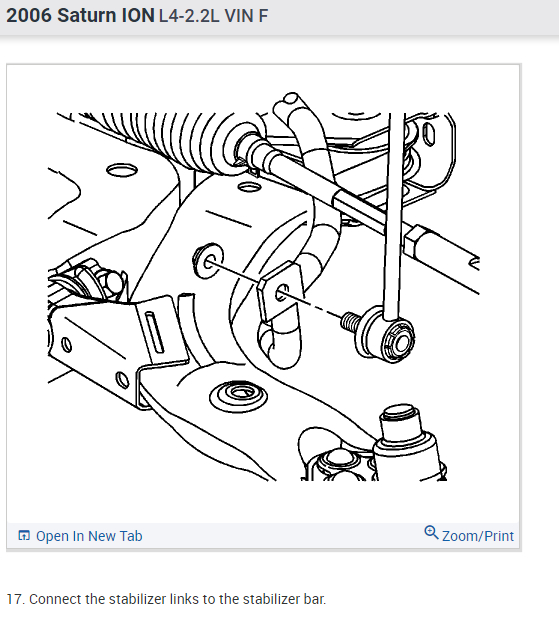 2006 Saturn ION L4-2.2L VIN F

Open In New Tab

Zoom/Print

17. Connect the stabilizer links to the stabilizer bar.