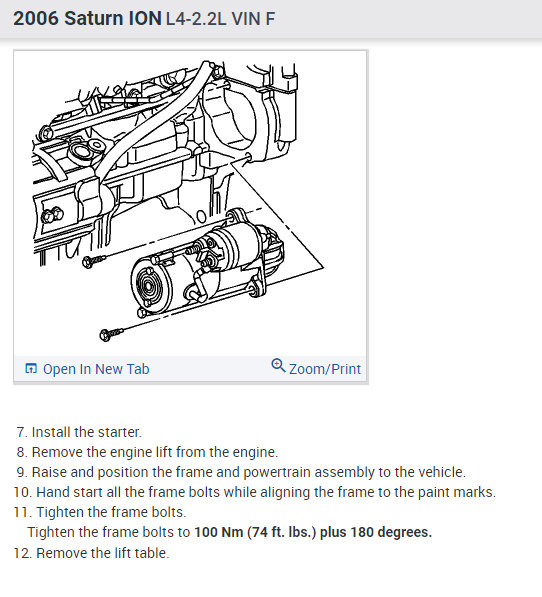 2006 Saturn ION L4-2.2L VIN F

Open In New Tab

Zoom/Print

7. Install the starter.
8. Remove the engine lift from the engine.
9. Raise and position the frame and powertrain assembly to the vehicle.
10. Hand start all the frame bolts while aligning the frame to the paint marks.
11. Tighten the frame bolts.
Tighten the frame bolts to 100 Nm (74 ft. lbs.) plus 180 degrees.
12. Remove the lift table.