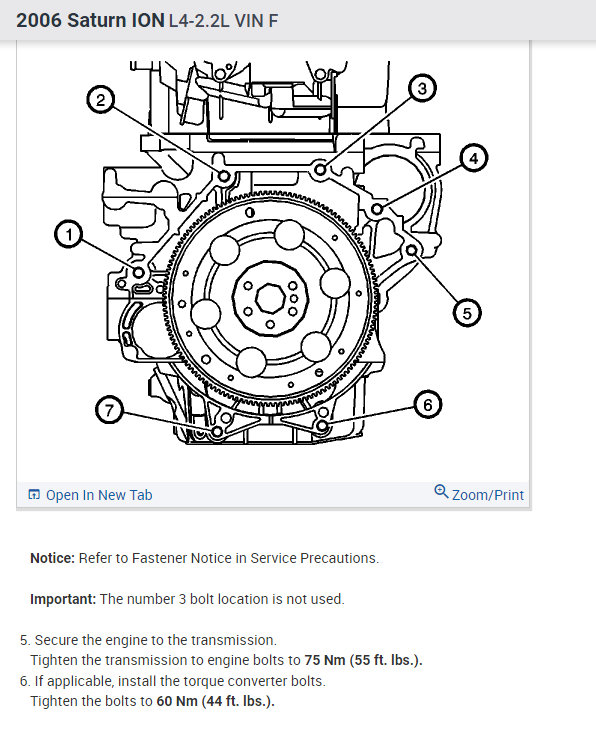 2006 Saturn ION L4-2.2L VIN F

2
3
4
1
5
7
6

Open In New Tab
Zoom/Print

Notice: Refer to Fastener Notice in Service Precautions.

Important: The number 3 bolt location is not used.

5. Secure the engine to the transmission.
Tighten the transmission to engine bolts to 75 Nm (55 ft. lbs.).
6. If applicable, install the torque converter bolts.
Tighten the bolts to 60 Nm (44 ft. lbs.).