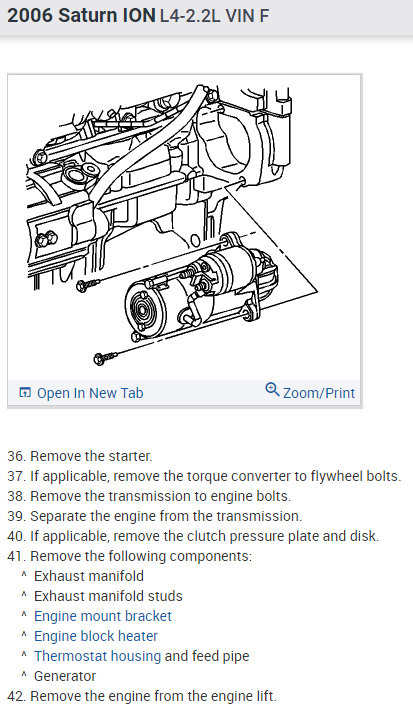 2006 Saturn ION L4-2.2L VIN F

Open In New Tab

Zoom/Print

36. Remove the starter.
37. If applicable, remove the torque converter to flywheel bolts.
38. Remove the transmission to engine bolts.
39. Separate the engine from the transmission.
40. If applicable, remove the clutch pressure plate and disk.
41. Remove the following components:
^ Exhaust manifold
^ Exhaust manifold studs
^ Engine mount bracket
^ Engine block heater
^ Thermostat housing and feed pipe
^ Generator
42. Remove the engine from the engine lift.