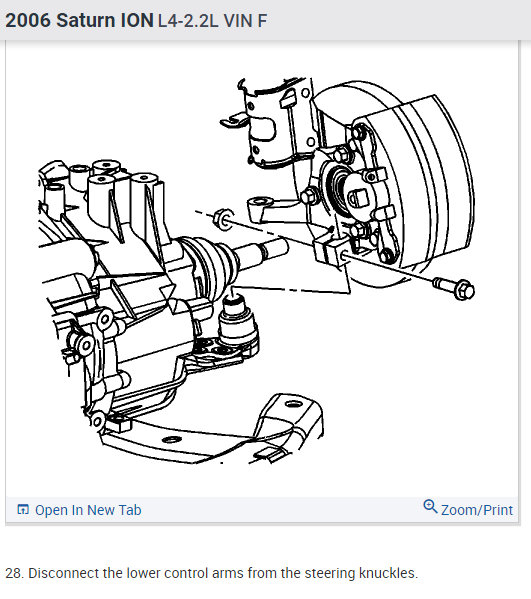 2006 Saturn ION L4-2.2L VIN F

Open In New Tab

Zoom/Print

28. Disconnect the lower control arms from the steering knuckles.