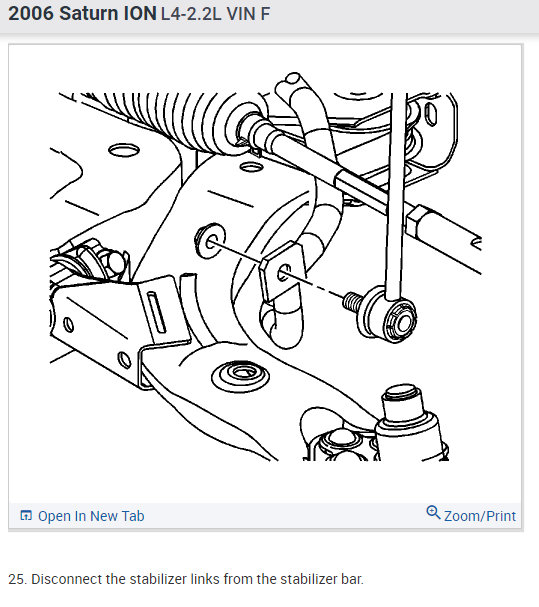 2006 Saturn ION L4-2.2L VIN F

Open In New Tab

Zoom/Print

25. Disconnect the stabilizer links from the stabilizer bar.