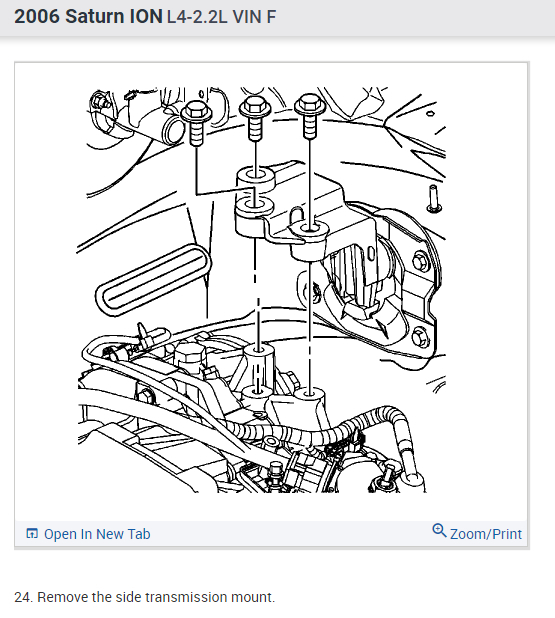 2006 Saturn ION L4-2.2L VIN F

Open In New Tab

Zoom/Print

24. Remove the side transmission mount.