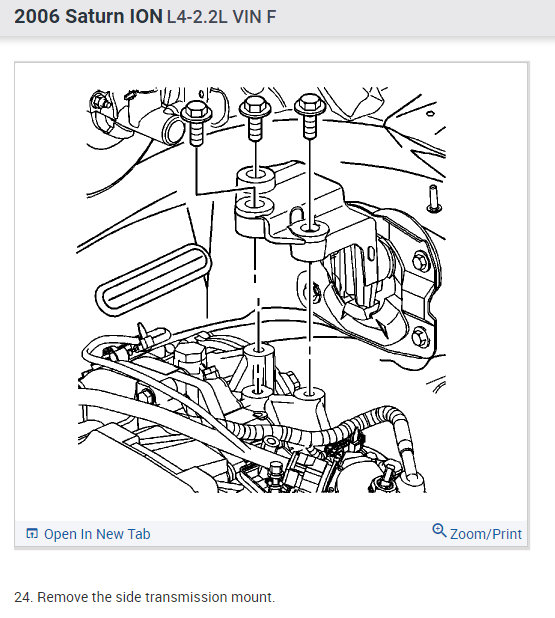 2006 Saturn ION L4-2.2L VIN F

Open In New Tab

Zoom/Print

24. Remove the side transmission mount.