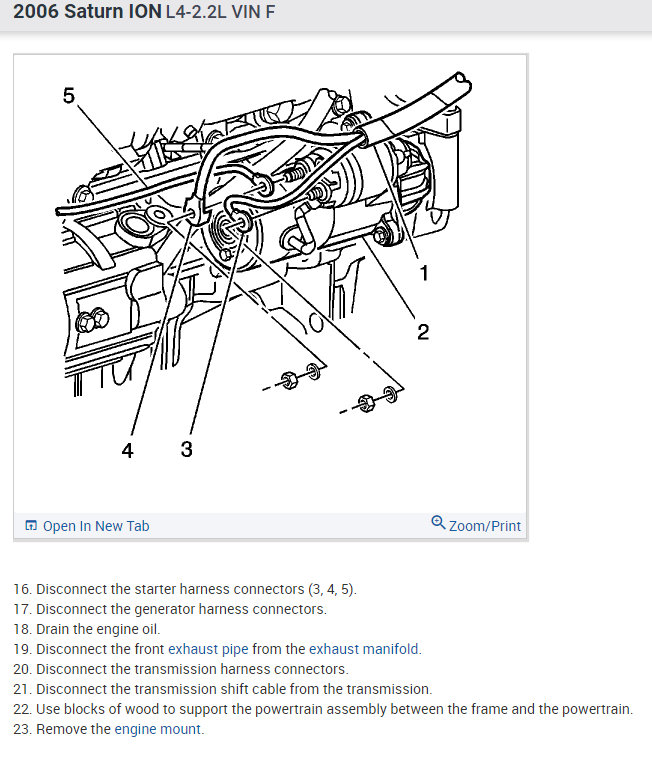 2006 Saturn ION L4-2.2L VIN F

5

1

2

4 3

Open In New Tab

Zoom/Print

16. Disconnect the starter harness connectors (3, 4, 5).
17. Disconnect the generator harness connectors.
18. Drain the engine oil.
19. Disconnect the front exhaust pipe from the exhaust manifold.
20. Disconnect the transmission harness connectors.
21. Disconnect the transmission shift cable from the transmission.
22. Use blocks of wood to support the powertrain assembly between the frame and the powertrain.
23. Remove the engine mount.