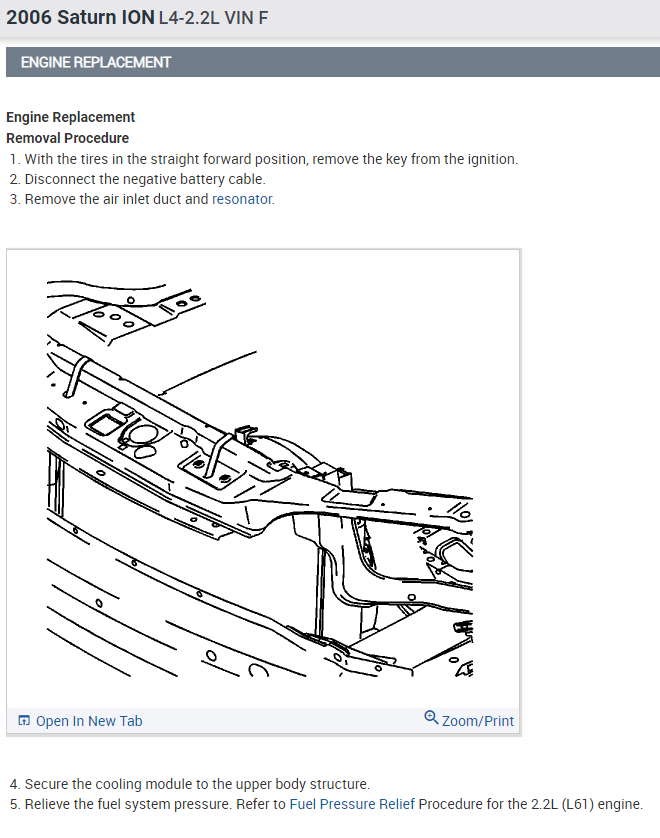 2006 Saturn ION L4-2.2L VIN F

ENGINE REPLACEMENT

Engine Replacement
Removal Procedure

1. With the tires in the straight forward position, remove the key from the ignition.
2. Disconnect the negative battery cable.
3. Remove the air inlet duct and resonator.

Open In New Tab
Zoom/Print

4. Secure the cooling module to the upper body structure.
5. Relieve the fuel system pressure. Refer to Fuel Pressure Relief Procedure for the 2.2L (L61) engine.