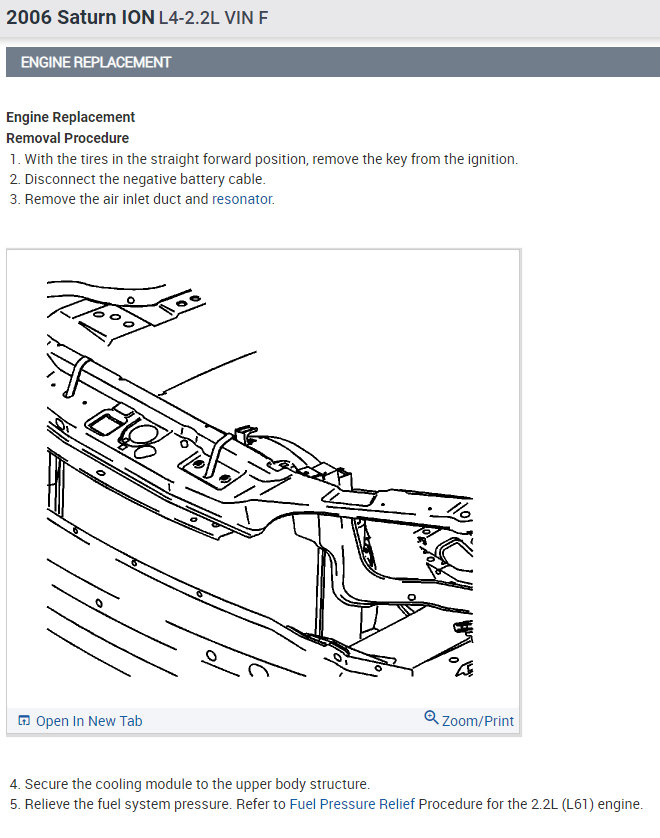 2006 Saturn ION L4-2.2L VIN F

ENGINE REPLACEMENT

Engine Replacement
Removal Procedure
1. With the tires in the straight forward position, remove the key from the ignition.
2. Disconnect the negative battery cable.
3. Remove the air inlet duct and resonator.

Open In New Tab
Zoom/Print

4. Secure the cooling module to the upper body structure.
5. Relieve the fuel system pressure. Refer to Fuel Pressure Relief Procedure for the 2.2L (L61) engine.