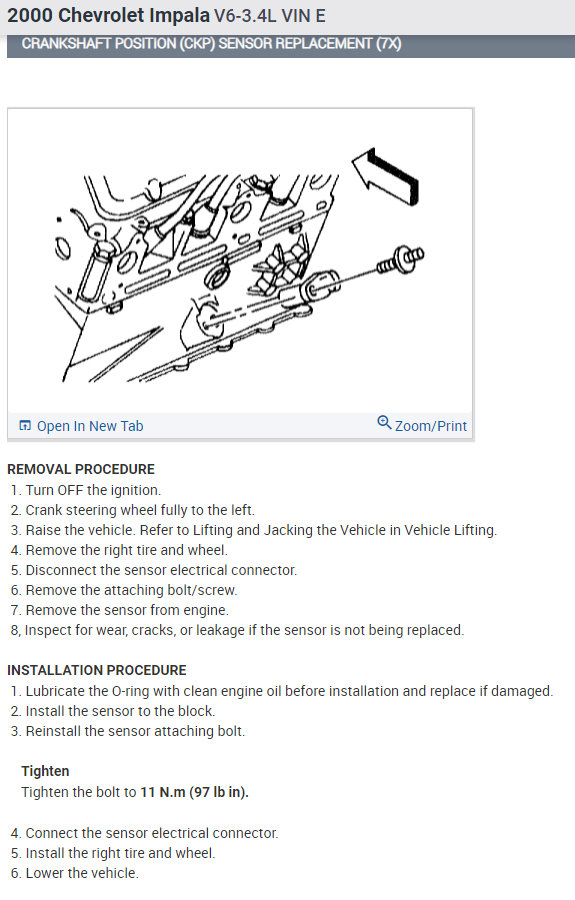 2000 Chevrolet Impala V6-3.4L VIN E

CRANKSHAFT POSITION (CKP) SENSOR REPLACEMENT (7X)

Open In New Tab

Zoom/Print

REMOVAL PROCEDURE

1. Turn OFF the ignition.
2. Crank steering wheel fully to the left.
3. Raise the vehicle. Refer to Lifting and Jacking the Vehicle in Vehicle Lifting.
4. Remove the right tire and wheel.
5. Disconnect the sensor electrical connector.
6. Remove the attaching bolt/screw.
7. Remove the sensor from engine.
8, Inspect for wear, cracks, or leakage if the sensor is not being replaced.

INSTALLATION PROCEDURE

1. Lubricate the O-ring with clean engine oil before installation and replace if damaged.
2. Install the sensor to the block.
3. Reinstall the sensor attaching bolt.

Tighten
Tighten the bolt to 11 N.m (97 lb in).

4. Connect the sensor electrical connector.
5. Install the right tire and wheel.
6. Lower the vehicle.