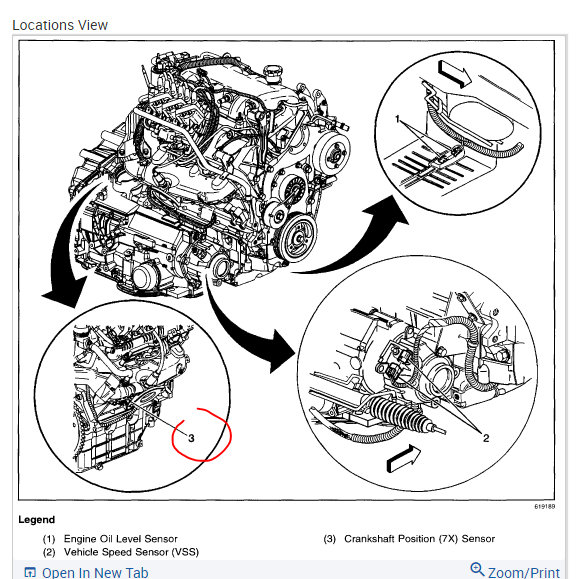 Locations View

1

3

2

619189

Legend

(1) Engine Oil Level Sensor

(2) Vehicle Speed Sensor (VSS)

(3) Crankshaft Position (7X) Sensor

Open In New Tab

Zoom/Print