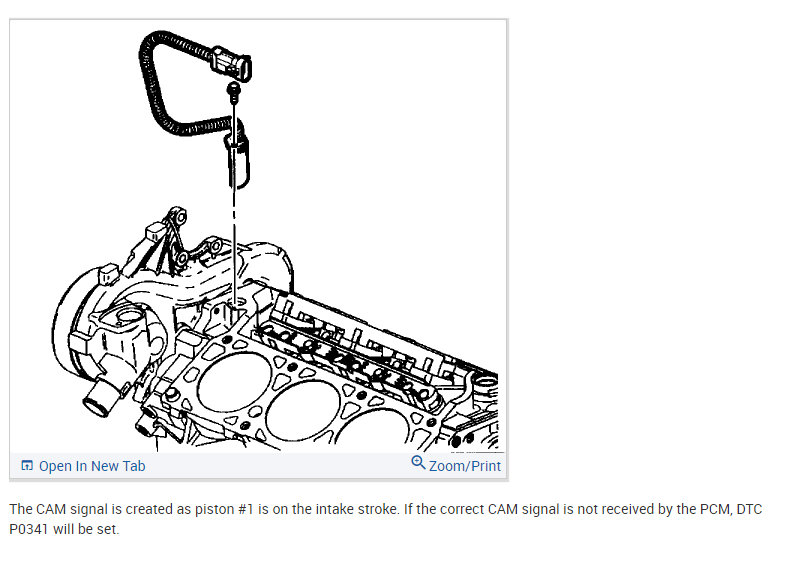 Open In New Tab

Zoom/Print

The CAM signal is created as piston #1 is on the intake stroke. If the correct CAM signal is not received by the PCM, DTC P0341 will be set.