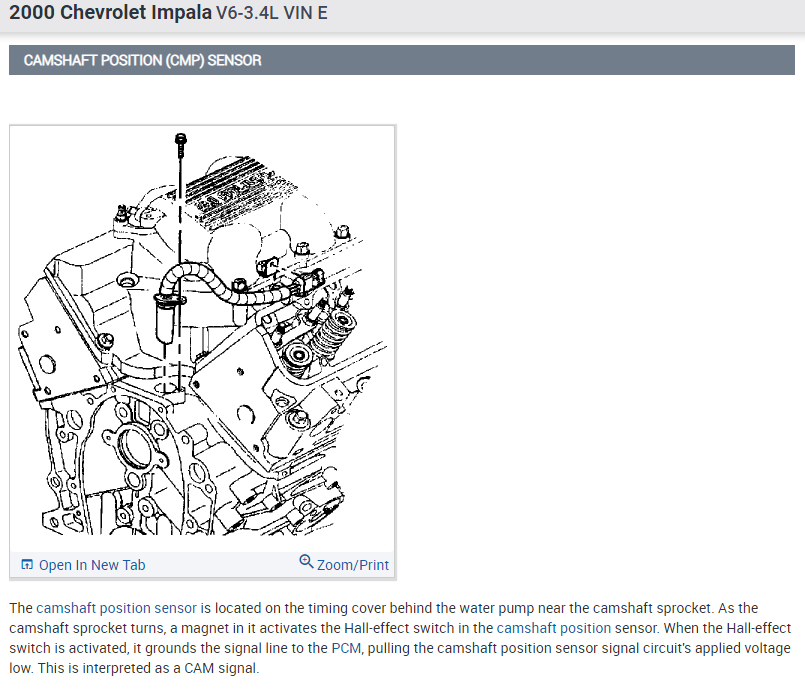 2000 Chevrolet Impala V6-3.4L VIN E

CAMSHAFT POSITION (CMP) SENSOR

Open In New Tab

Zoom/Print

The camshaft position sensor is located on the timing cover behind the water pump near the camshaft sprocket. As the camshaft sprocket turns, a magnet in it activates the Hall-effect switch in the camshaft position sensor. When the Hall-effect switch is activated, it grounds the signal line to the PCM, pulling the camshaft position sensor signal circuit's applied voltage low. This is interpreted as a CAM signal.