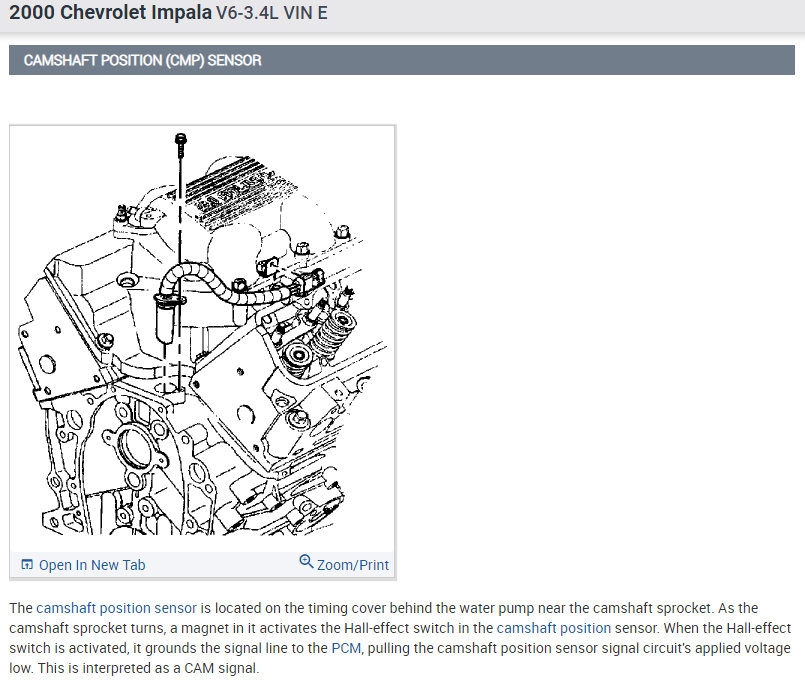 2000 Chevrolet Impala V6-3.4L VIN E

CAMSHAFT POSITION (CMP) SENSOR

Open In New Tab

Zoom/Print

The camshaft position sensor is located on the timing cover behind the water pump near the camshaft sprocket. As the camshaft sprocket turns, a magnet in it activates the Hall-effect switch in the camshaft position sensor. When the Hall-effect switch is activated, it grounds the signal line to the PCM, pulling the camshaft position sensor signal circuit's applied voltage low. This is interpreted as a CAM signal.