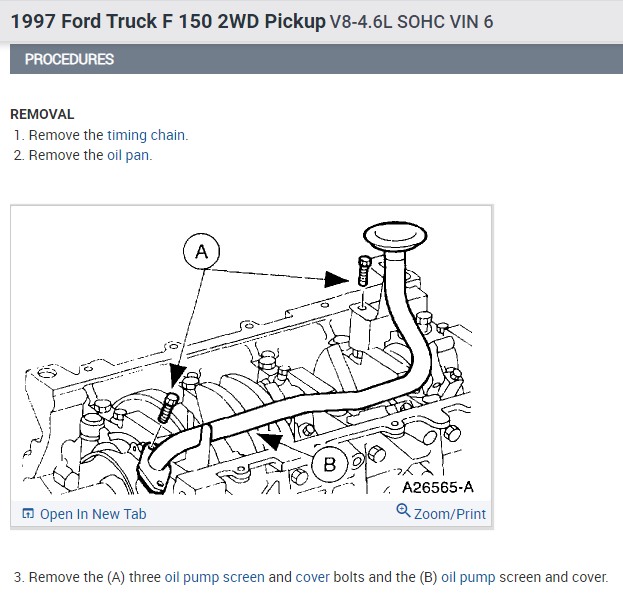 1997 Ford Truck F 150 2WD Pickup V8-4.6L SOHC VIN 6

PROCEDURES

REMOVAL

1. Remove the timing chain.
2. Remove the oil pan.

A

B

A26565-A

Open In New Tab

Zoom/Print

3. Remove the (A) three oil pump screen and cover bolts and the (B) oil pump screen and cover.