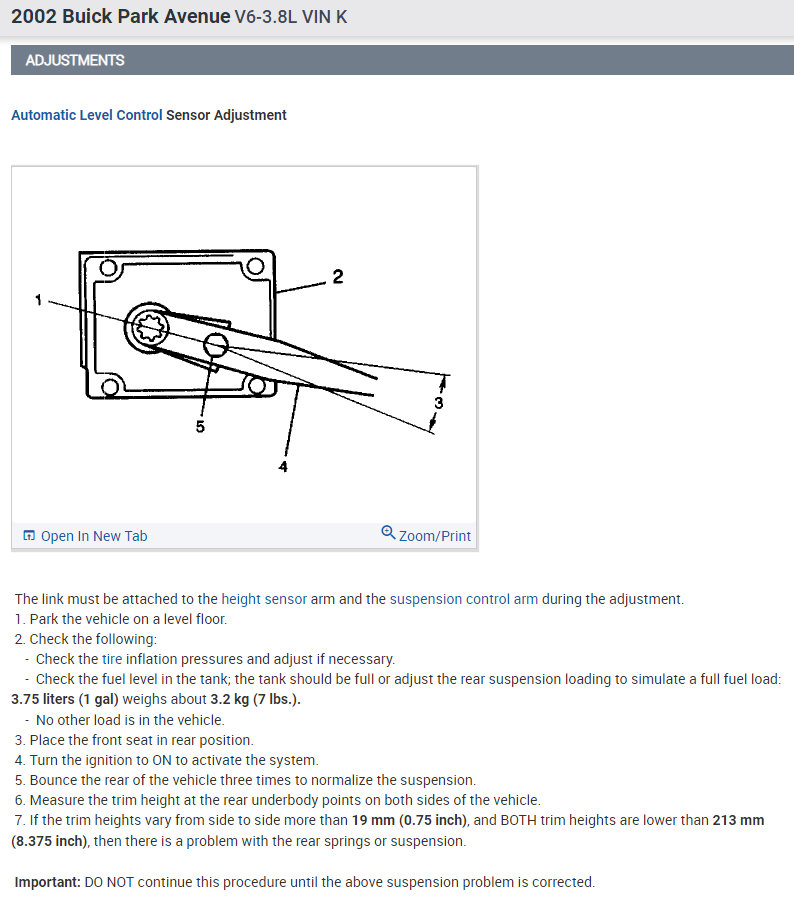 2002 Buick Park Avenue V6-3.8L VIN K

ADJUSTMENTS

Automatic Level Control Sensor Adjustment

1
2
3
4
5

Open In New Tab
Zoom/Print

The link must be attached to the height sensor arm and the suspension control arm during the adjustment.
1. Park the vehicle on a level floor.
2. Check the following:
- Check the tire inflation pressures and adjust if necessary.
- Check the fuel level in the tank; the tank should be full or adjust the rear suspension loading to simulate a full fuel load: 3.75 liters (1 gal) weighs about 3.2 kg (7 lbs.).
- No other load is in the vehicle.
3. Place the front seat in rear position.
4. Turn the ignition to ON to activate the system.
5. Bounce the rear of the vehicle three times to normalize the suspension.
6. Measure the trim height at the rear underbody points on both sides of the vehicle.
7. If the trim heights vary from side to side more than 19 mm (0.75 inch), and BOTH trim heights are lower than 213 mm (8.375 inch), then there is a problem with the rear springs or suspension.

Important: DO NOT continue this procedure until the above suspension problem is corrected.