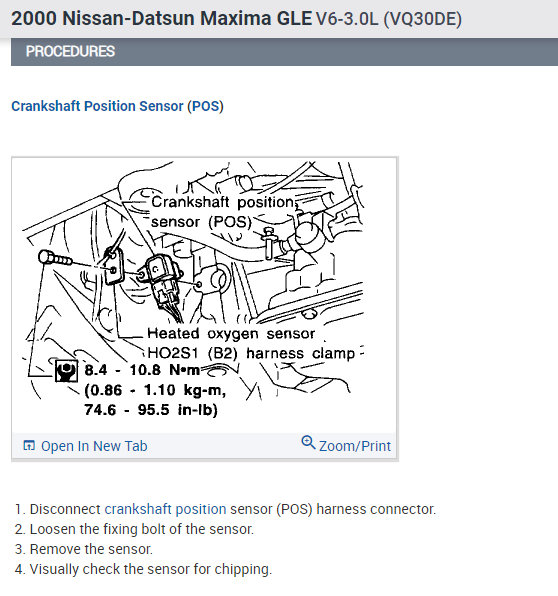 2000 Nissan-Datsun Maxima GLE V6-3.0L (VQ30DE)

PROCEDURES

Crankshaft Position Sensor (POS)

Crankshaft position sensor (POS)

Heated oxygen sensor HO2S1 (B2) harness clamp

8.4 - 10.8 N•m (0.86 - 1.10 kg-m, 74.6 - 95.5 in-lb)

Open In New Tab

Zoom/Print

1. Disconnect crankshaft position sensor (POS) harness connector.
2. Loosen the fixing bolt of the sensor.
3. Remove the sensor.
4. Visually check the sensor for chipping.