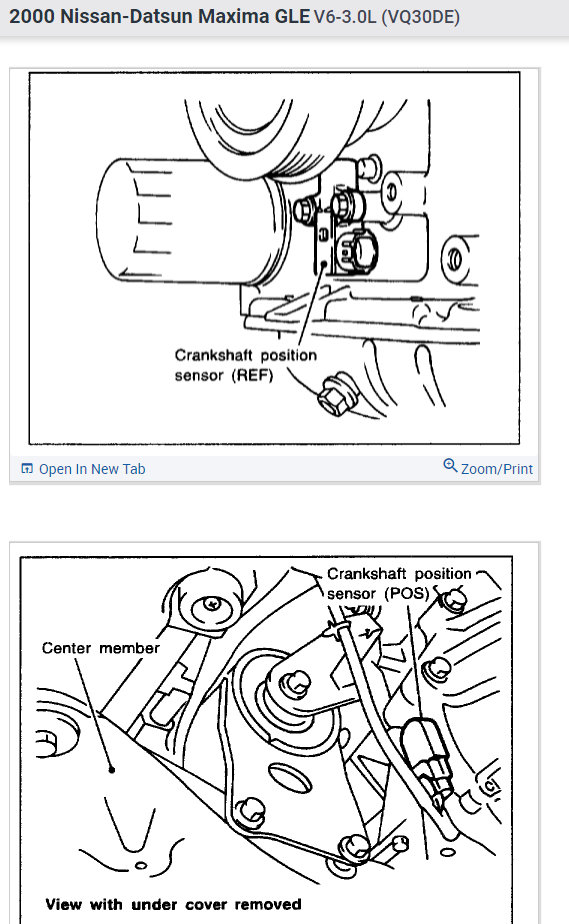 2000 Nissan-Datsun Maxima GLE V6-3.0L (VQ30DE)

Crankshaft position sensor (REF)

Open In New Tab

Zoom/Print

Crankshaft position sensor (POS)

Center member

View with under cover removed