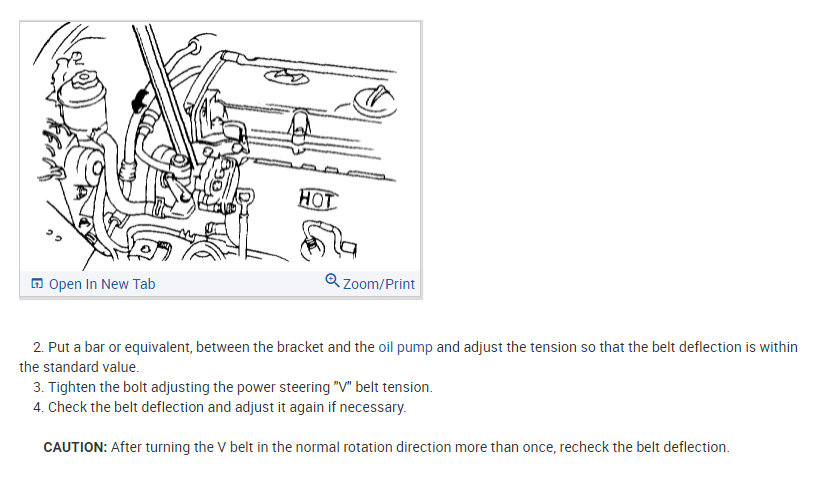 HOT

Open In New Tab

Zoom/Print

2. Put a bar or equivalent, between the bracket and the oil pump and adjust the tension so that the belt deflection is within the standard value.
3. Tighten the bolt adjusting the power steering "V" belt tension.
4. Check the belt deflection and adjust it again if necessary.

CAUTION: After turning the V belt in the normal rotation direction more than once, recheck the belt deflection.