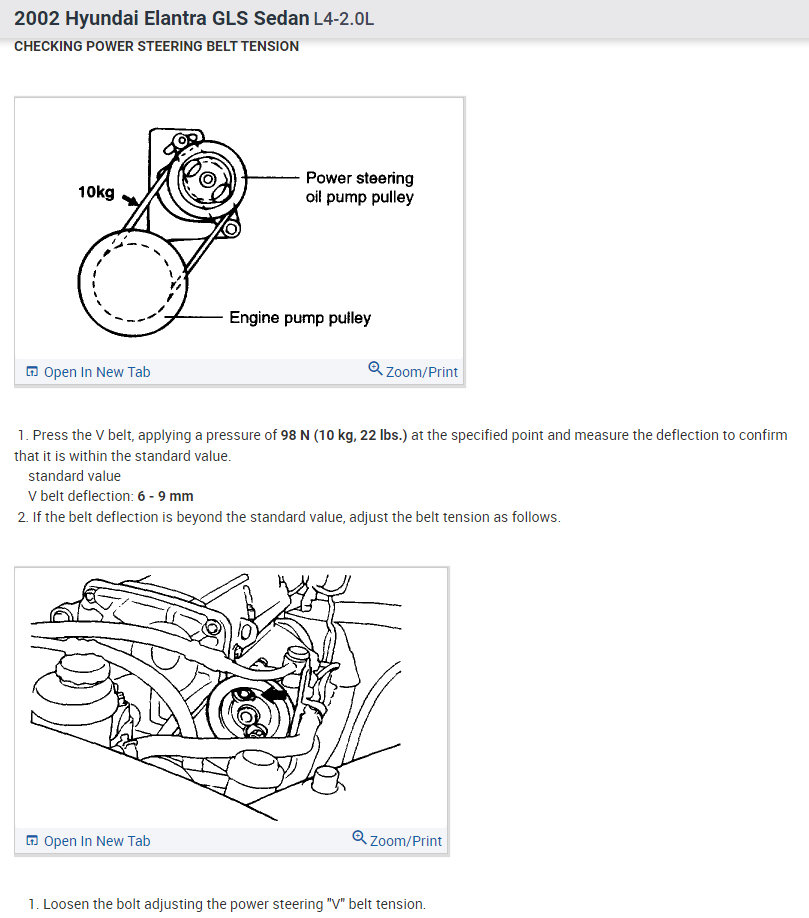 2002 Hyundai Elantra GLS Sedan L4-2.0L
CHECKING POWER STEERING BELT TENSION

10kg
Power steering oil pump pulley
Engine pump pulley

Open In New Tab
Zoom/Print

1. Press the V belt, applying a pressure of 98 N (10 kg, 22 lbs.) at the specified point and measure the deflection to confirm that it is within the standard value.
standard value
V belt deflection: 6 - 9 mm
2. If the belt deflection is beyond the standard value, adjust the belt tension as follows.

Open In New Tab
Zoom/Print

1. Loosen the bolt adjusting the power steering "V" belt tension.