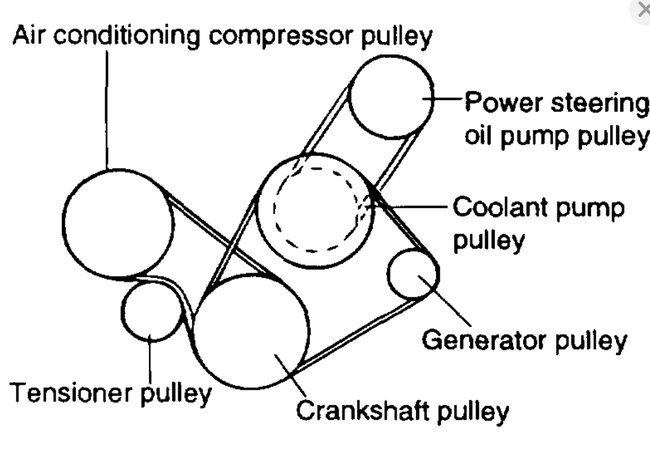 Air conditioning compressor pulley

Power steering oil pump pulley

Coolant pump pulley

Generator pulley

Tensioner pulley

Crankshaft pulley