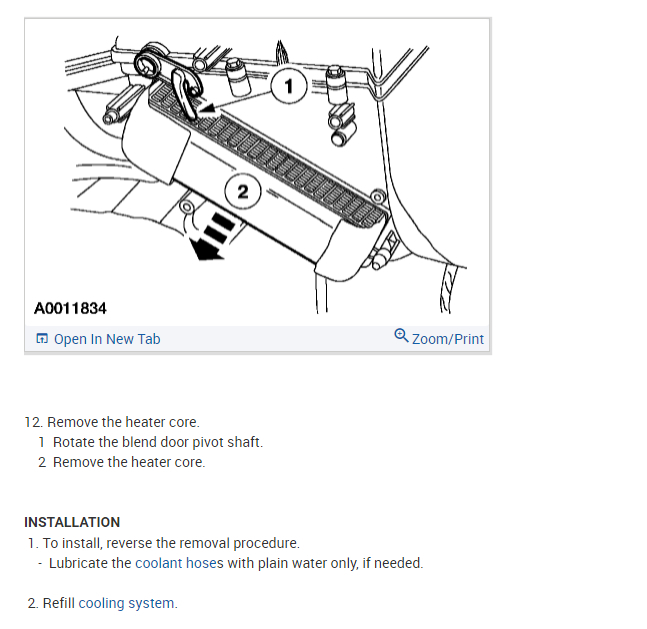 1

2

A0011834

Open In New Tab

Zoom/Print

12. Remove the heater core.
1 Rotate the blend door pivot shaft.
2 Remove the heater core.

INSTALLATION
1. To install, reverse the removal procedure.
- Lubricate the coolant hoses with plain water only, if needed.

2. Refill cooling system.