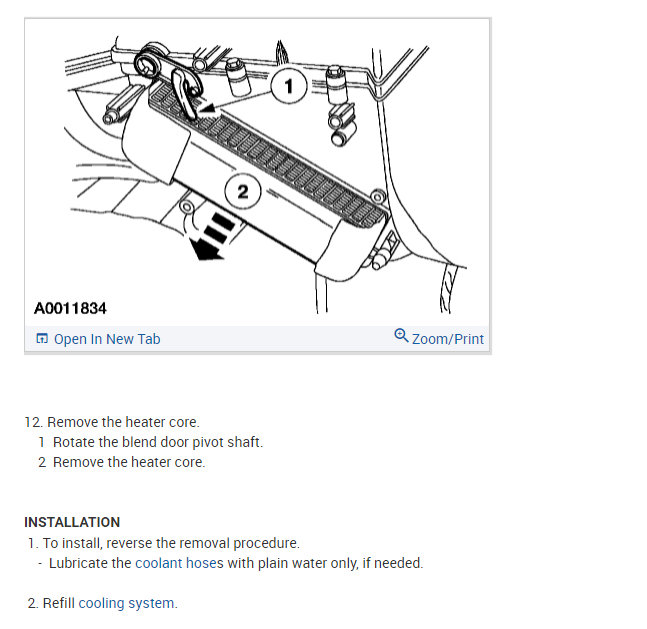 1

2

A0011834

Open In New Tab

Zoom/Print

12. Remove the heater core.
1 Rotate the blend door pivot shaft.
2 Remove the heater core.

INSTALLATION
1. To install, reverse the removal procedure.
- Lubricate the coolant hoses with plain water only, if needed.

2. Refill cooling system.