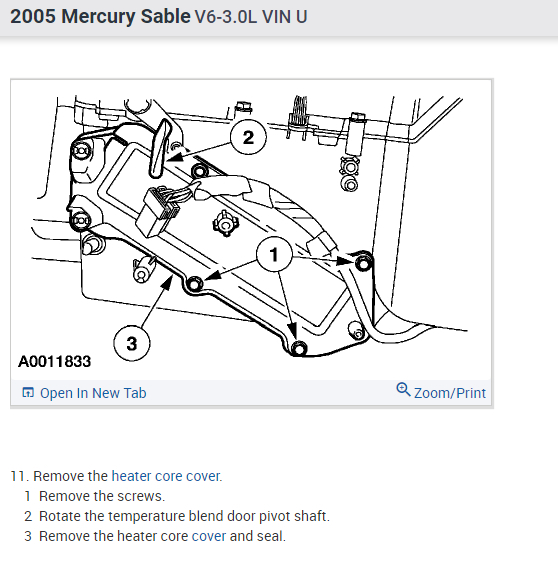 2005 Mercury Sable V6-3.0L VIN U

2

1

3

A0011833

Open In New Tab

Zoom/Print

11. Remove the heater core cover.
1 Remove the screws.
2 Rotate the temperature blend door pivot shaft.
3 Remove the heater core cover and seal.