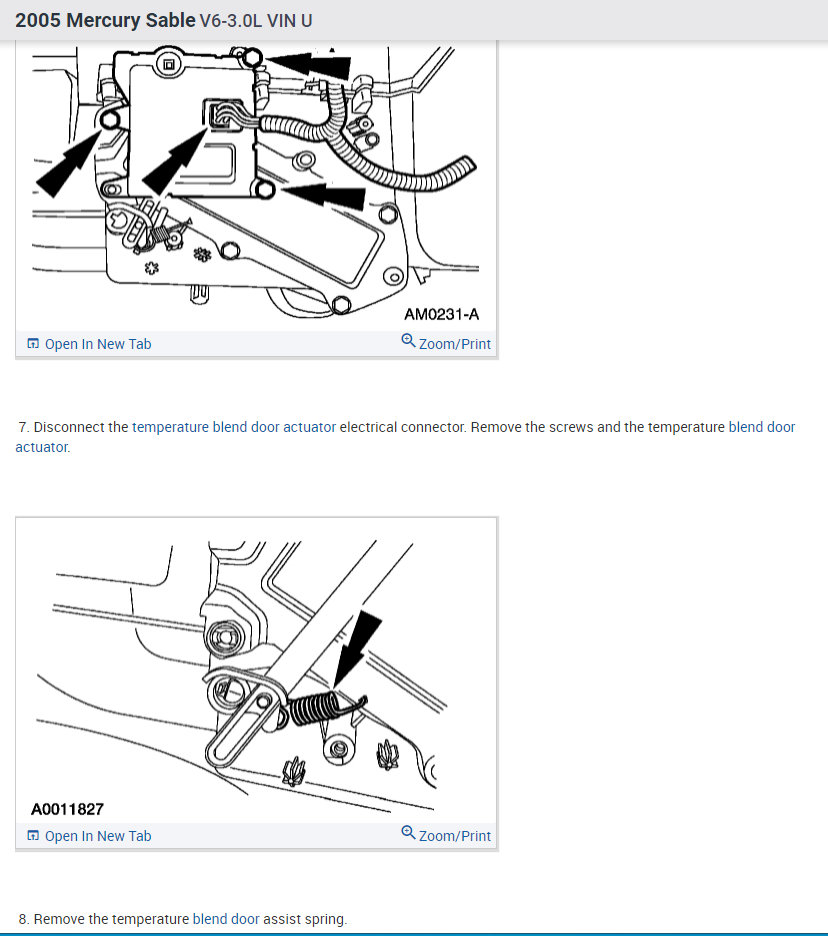 2005 Mercury Sable V6-3.0L VIN U

AM0231-A

Open In New Tab

Zoom/Print

7. Disconnect the temperature blend door actuator electrical connector. Remove the screws and the temperature blend door actuator.

A0011827

Open In New Tab

Zoom/Print

8. Remove the temperature blend door assist spring.