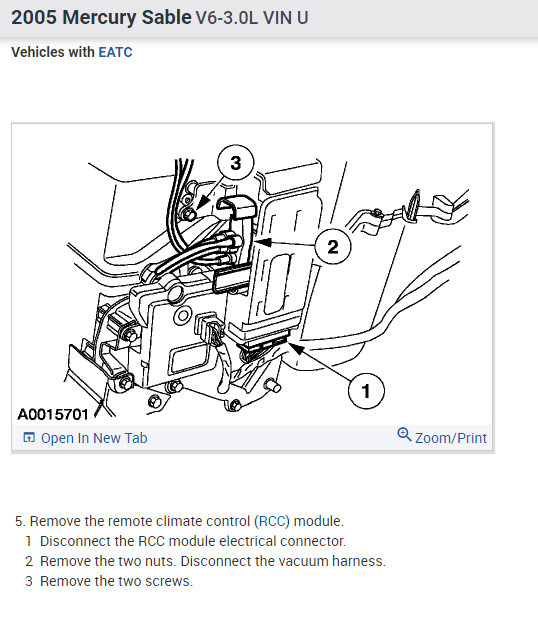 2005 Mercury Sable V6-3.0L VIN U

Vehicles with EATC

3
2
1
A0015701

Open In New Tab
Zoom/Print

5. Remove the remote climate control (RCC) module.
1 Disconnect the RCC module electrical connector.
2 Remove the two nuts. Disconnect the vacuum harness.
3 Remove the two screws.