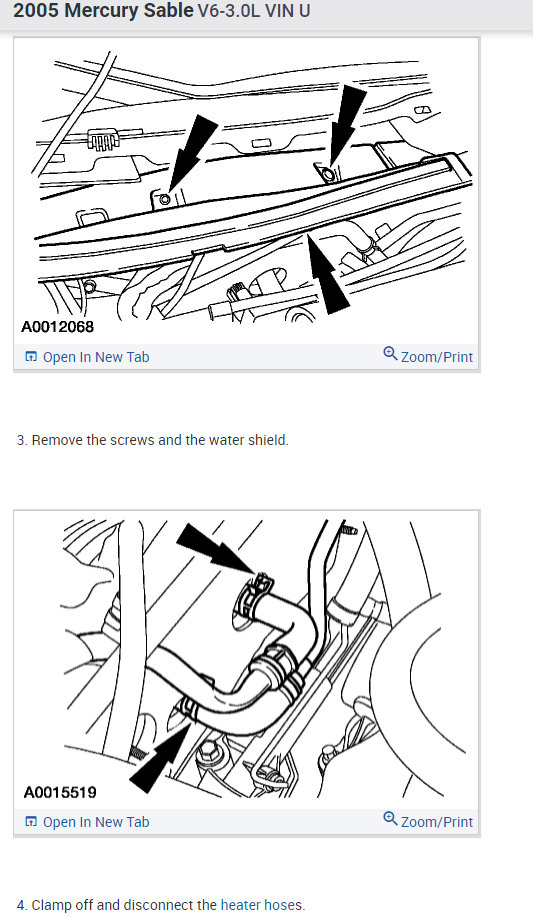 2005 Mercury Sable V6-3.0L VIN U

A0012068

Open In New Tab

Zoom/Print

3. Remove the screws and the water shield.

A0015519

Open In New Tab

Zoom/Print

4. Clamp off and disconnect the heater hoses.