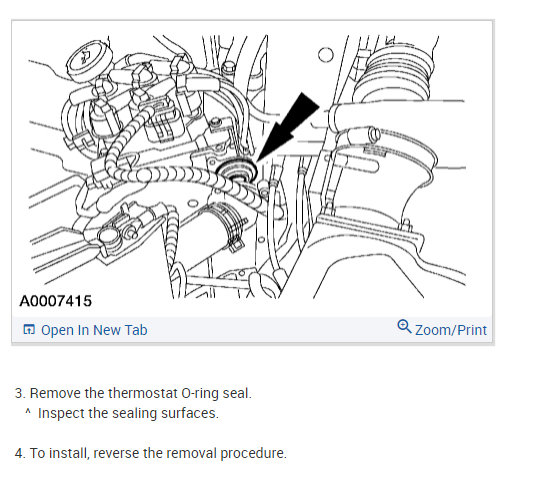 A0007415

Open In New Tab

Zoom/Print

3. Remove the thermostat O-ring seal.
^ Inspect the sealing surfaces.

4. To install, reverse the removal procedure.