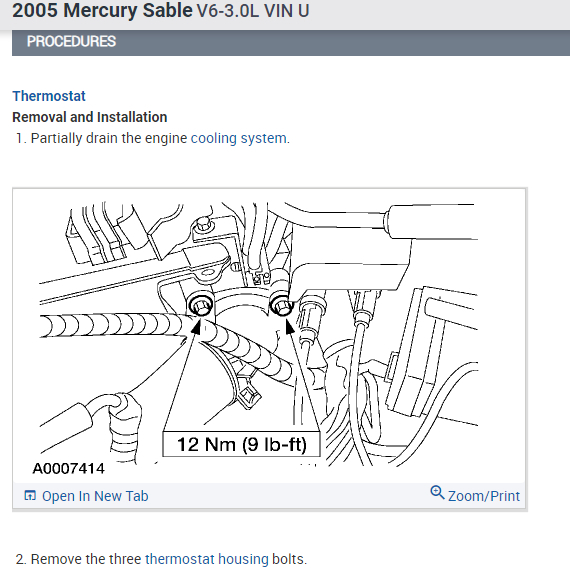 2005 Mercury Sable V6-3.0L VIN U

PROCEDURES

Thermostat

Removal and Installation

1. Partially drain the engine cooling system.

12 Nm (9 lb-ft)

A0007414

Open In New Tab

Zoom/Print

2. Remove the three thermostat housing bolts.