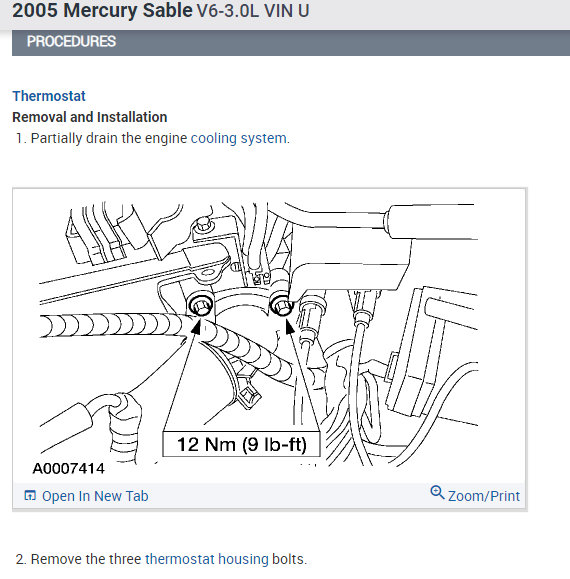 2005 Mercury Sable V6-3.0L VIN U

PROCEDURES

Thermostat

Removal and Installation

1. Partially drain the engine cooling system.

12 Nm (9 lb-ft)

A0007414

Open In New Tab

Zoom/Print

2. Remove the three thermostat housing bolts.