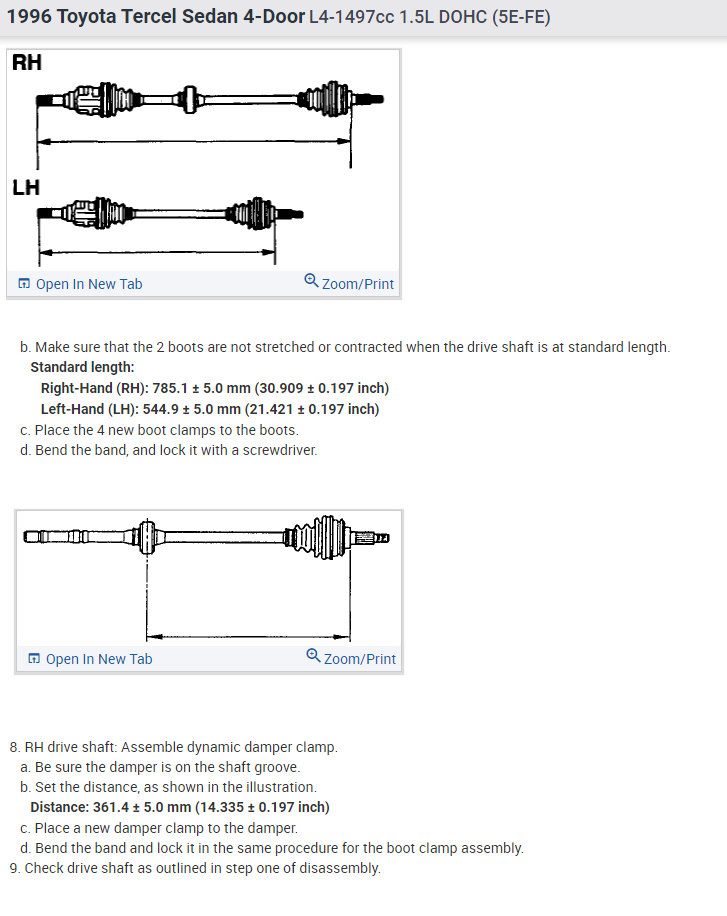 1996 Toyota Tercel Sedan 4-Door L4-1497cc 1.5L DOHC (5E-FE)

RH

LH

Open In New Tab Zoom/Print

b. Make sure that the 2 boots are not stretched or contracted when the drive shaft is at standard length.
Standard length:
Right-Hand (RH): 785.1 ± 5.0 mm (30.909 ± 0.197 inch)
Left-Hand (LH): 544.9 ± 5.0 mm (21.421 ± 0.197 inch)
c. Place the 4 new boot clamps to the boots.
d. Bend the band, and lock it with a screwdriver.

Open In New Tab Zoom/Print

8. RH drive shaft: Assemble dynamic damper clamp.
a. Be sure the damper is on the shaft groove.
b. Set the distance, as shown in the illustration.
Distance: 361.4 ± 5.0 mm (14.335 ± 0.197 inch)
c. Place a new damper clamp to the damper.
d. Bend the band and lock it in the same procedure for the boot clamp assembly.
9. Check drive shaft as outlined in step one of disassembly.