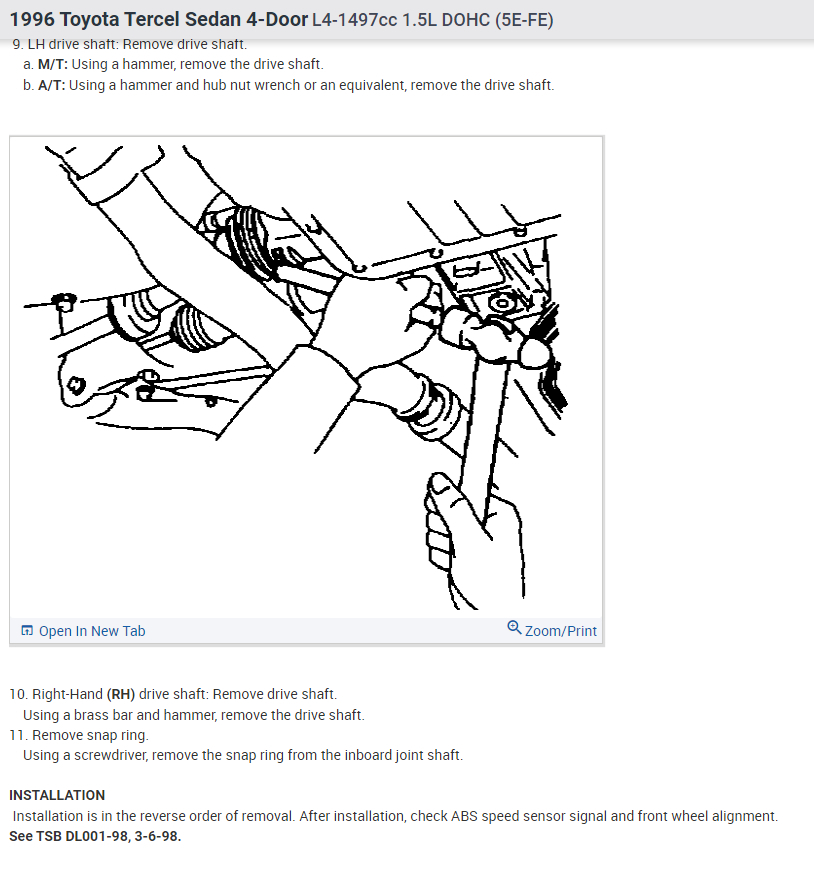 1996 Toyota Tercel Sedan 4-Door L4-1497cc 1.5L DOHC (5E-FE)

9. LH drive shaft: Remove drive shaft.
a. M/T: Using a hammer, remove the drive shaft.
b. A/T: Using a hammer and hub nut wrench or an equivalent, remove the drive shaft.

Open In New Tab
Zoom/Print

10. Right-Hand (RH) drive shaft: Remove drive shaft.
Using a brass bar and hammer, remove the drive shaft.
11. Remove snap ring.
Using a screwdriver, remove the snap ring from the inboard joint shaft.

INSTALLATION
Installation is in the reverse order of removal. After installation, check ABS speed sensor signal and front wheel alignment. See TSB DL001-98, 3-6-98.