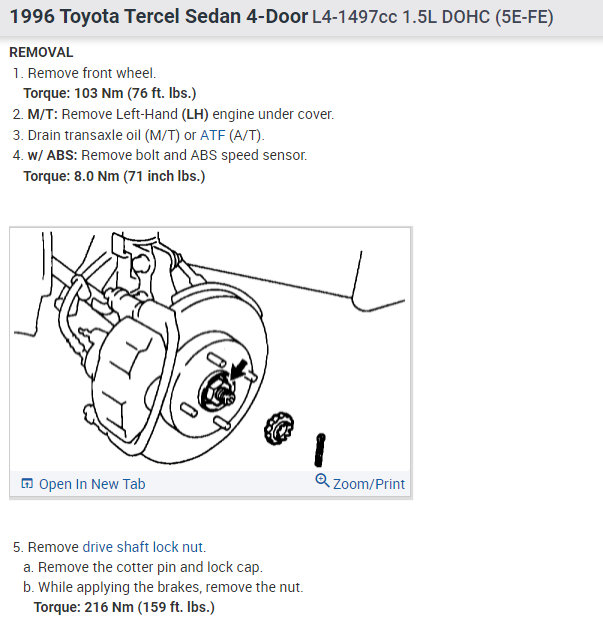 1996 Toyota Tercel Sedan 4-Door L4-1497cc 1.5L DOHC (5E-FE)

REMOVAL

1. Remove front wheel.
Torque: 103 Nm (76 ft. lbs.)
2. M/T: Remove Left-Hand (LH) engine under cover.
3. Drain transaxle oil (M/T) or ATF (A/T).
4. w/ ABS: Remove bolt and ABS speed sensor.
Torque: 8.0 Nm (71 inch lbs.)

Open In New Tab

Zoom/Print

5. Remove drive shaft lock nut.
a. Remove the cotter pin and lock cap.
b. While applying the brakes, remove the nut.
Torque: 216 Nm (159 ft. lbs.)