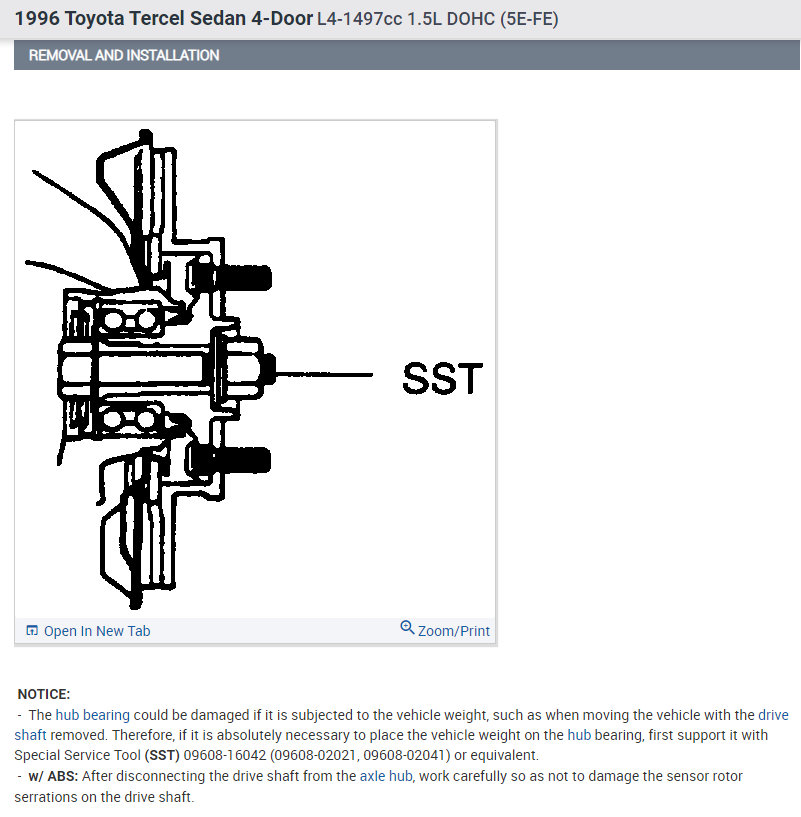 1996 Toyota Tercel Sedan 4-Door L4-1497cc 1.5L DOHC (5E-FE)

REMOVAL AND INSTALLATION

SST

Open In New Tab

Zoom/Print

NOTICE:

- The hub bearing could be damaged if it is subjected to the vehicle weight, such as when moving the vehicle with the drive shaft removed. Therefore, if it is absolutely necessary to place the vehicle weight on the hub bearing, first support it with Special Service Tool (SST) 09608-16042 (09608-02021, 09608-02041) or equivalent.

- w/ ABS: After disconnecting the drive shaft from the axle hub, work carefully so as not to damage the sensor rotor serrations on the drive shaft.