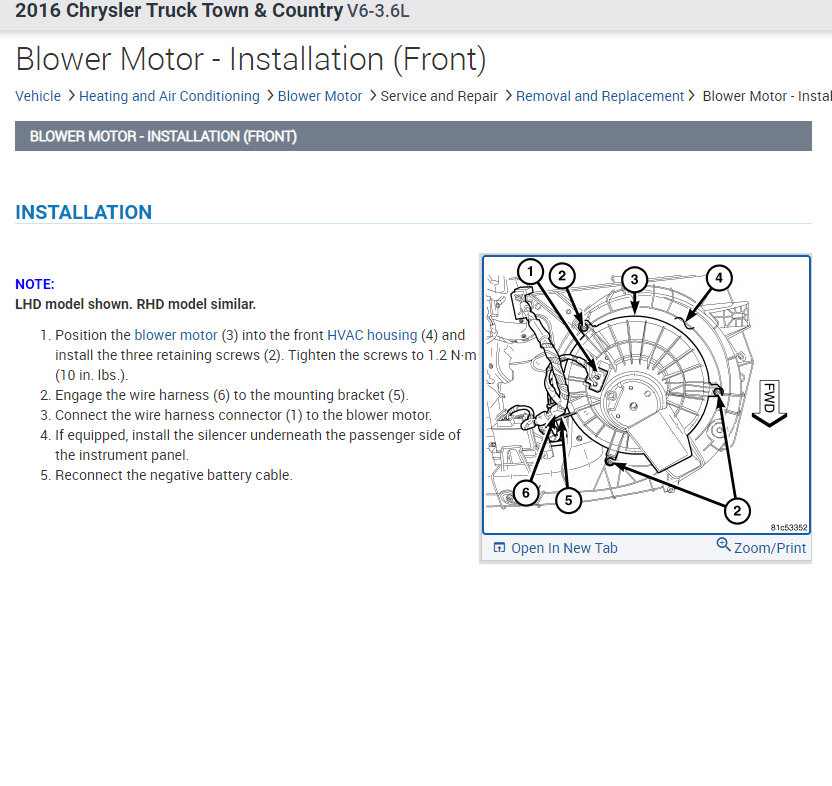 2016 Chrysler Truck Town & Country V6-3.6L

Blower Motor - Installation (Front)

Vehicle > Heating and Air Conditioning > Blower Motor > Service and Repair > Removal and Replacement > Blower Motor - Instal

BLOWER MOTOR - INSTALLATION (FRONT)

INSTALLATION

NOTE:
LHD model shown. RHD model similar.

1. Position the blower motor (3) into the front HVAC housing (4) and install the three retaining screws (2). Tighten the screws to 1.2 N·m (10 in. lbs.).
2. Engage the wire harness (6) to the mounting bracket (5).
3. Connect the wire harness connector (1) to the blower motor.
4. If equipped, install the silencer underneath the passenger side of the instrument panel.
5. Reconnect the negative battery cable.

1
2
3
4
FWD
6
5
2
81c53352

Open In New Tab
Zoom/Print