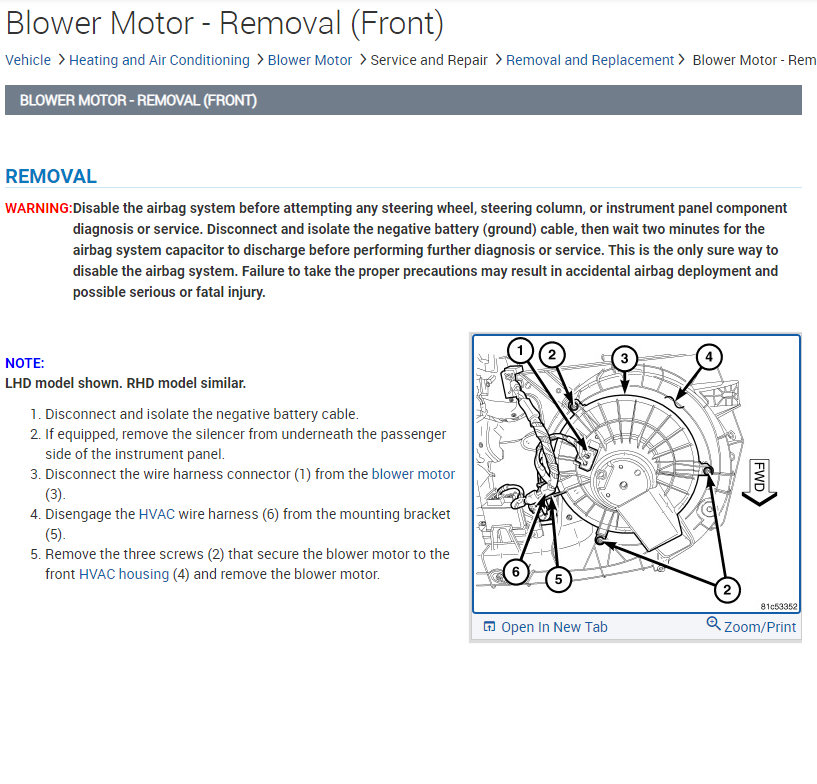 Blower Motor - Removal (Front)

Vehicle > Heating and Air Conditioning > Blower Motor > Service and Repair > Removal and Replacement > Blower Motor - Rem

BLOWER MOTOR - REMOVAL (FRONT)

REMOVAL

WARNING: Disable the airbag system before attempting any steering wheel, steering column, or instrument panel component diagnosis or service. Disconnect and isolate the negative battery (ground) cable, then wait two minutes for the airbag system capacitor to discharge before performing further diagnosis or service. This is the only sure way to disable the airbag system. Failure to take the proper precautions may result in accidental airbag deployment and possible serious or fatal injury.

NOTE:
LHD model shown. RHD model similar.

1. Disconnect and isolate the negative battery cable.
2. If equipped, remove the silencer from underneath the passenger side of the instrument panel.
3. Disconnect the wire harness connector (1) from the blower motor (3).
4. Disengage the HVAC wire harness (6) from the mounting bracket (5).
5. Remove the three screws (2) that secure the blower motor to the front HVAC housing (4) and remove the blower motor.

1 2 3 4 FWD 6 5 2

81c53352

Open In New Tab Zoom/Print